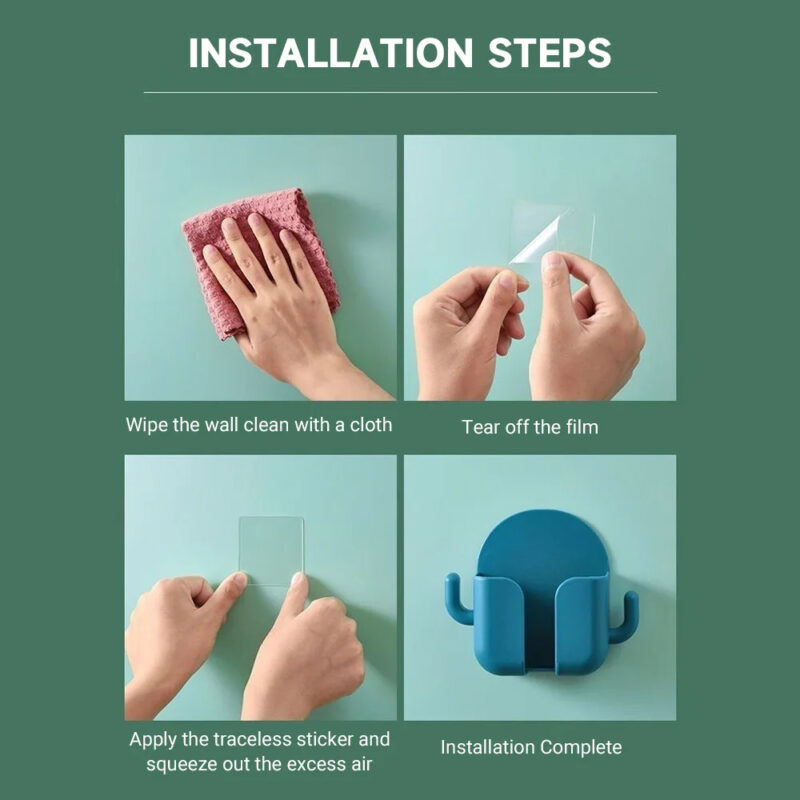 INSTALLATION STEPS

Wipe the wall clean with a cloth

Tear off the film

Apply the traceless sticker and squeeze out the excess air

Installation Complete