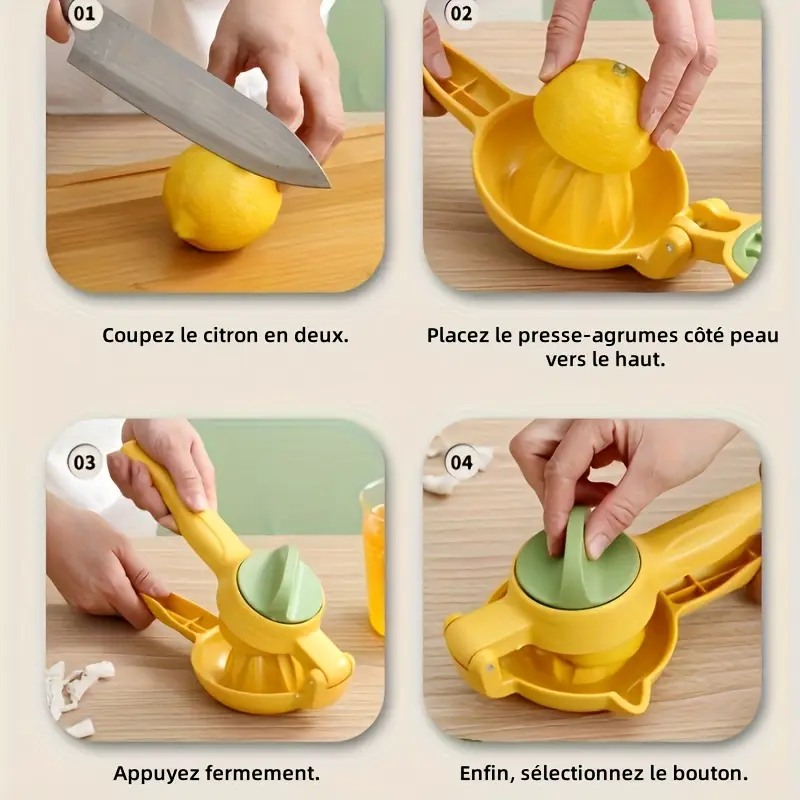 01

Coupez le citron en deux.

02

Placez le presse-agrumes côté peau vers le haut.

03

Appuyez fermement.

04

Enfin, sélectionnez le bouton.