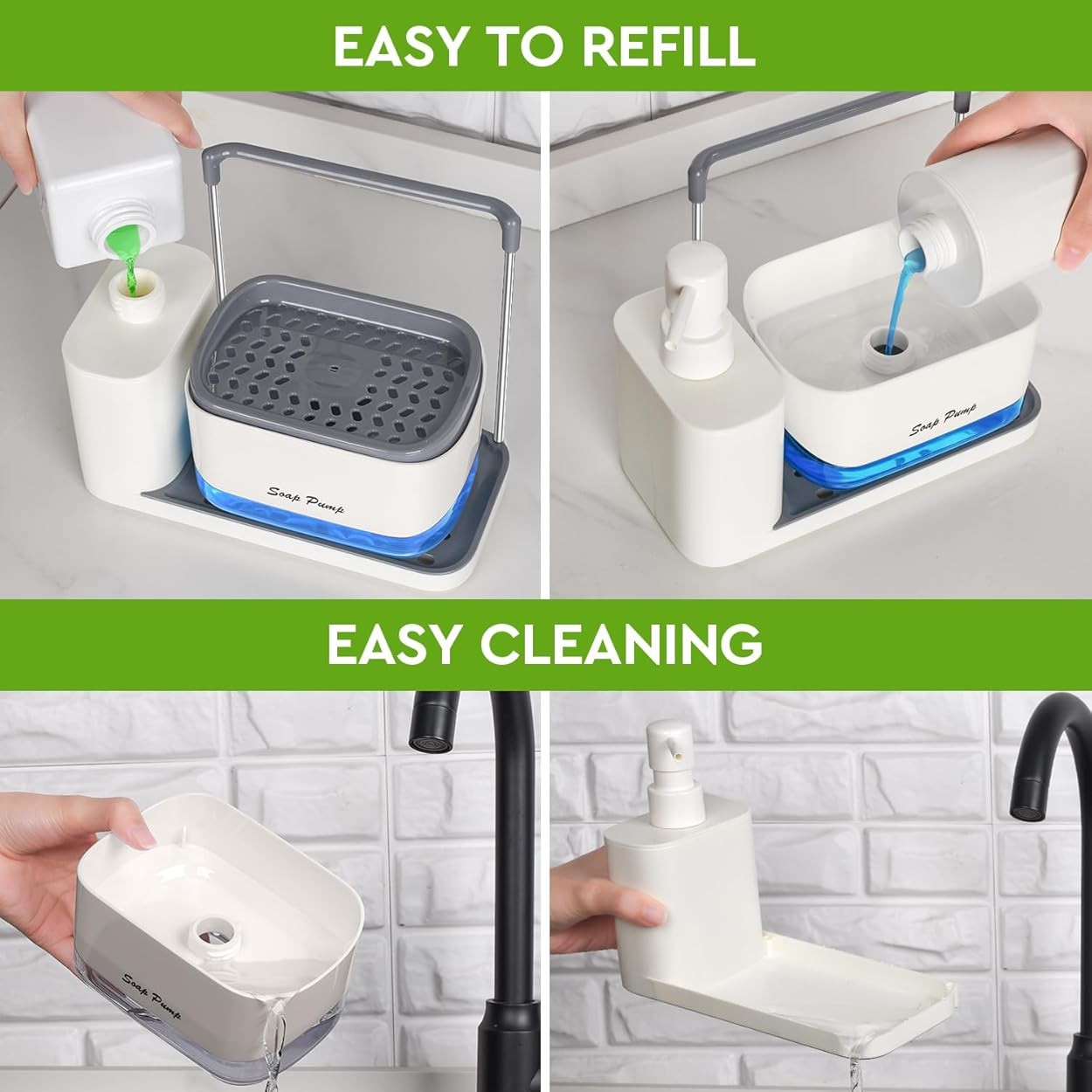 EASY TO REFILL

Soap Pump

Soap Pump

EASY CLEANING

Soap Pump