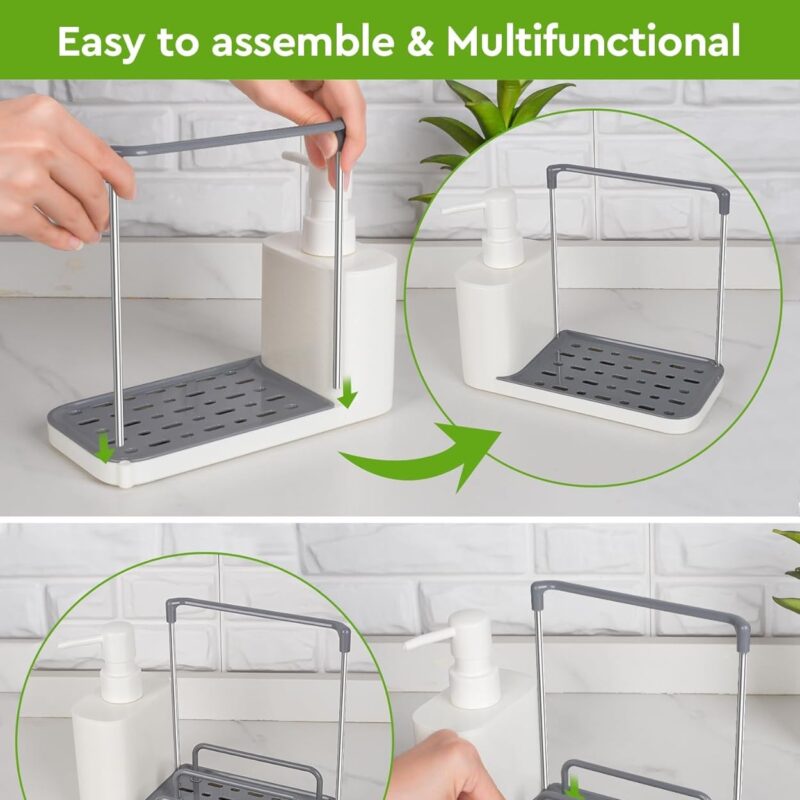 Easy to assemble & Multifunctional